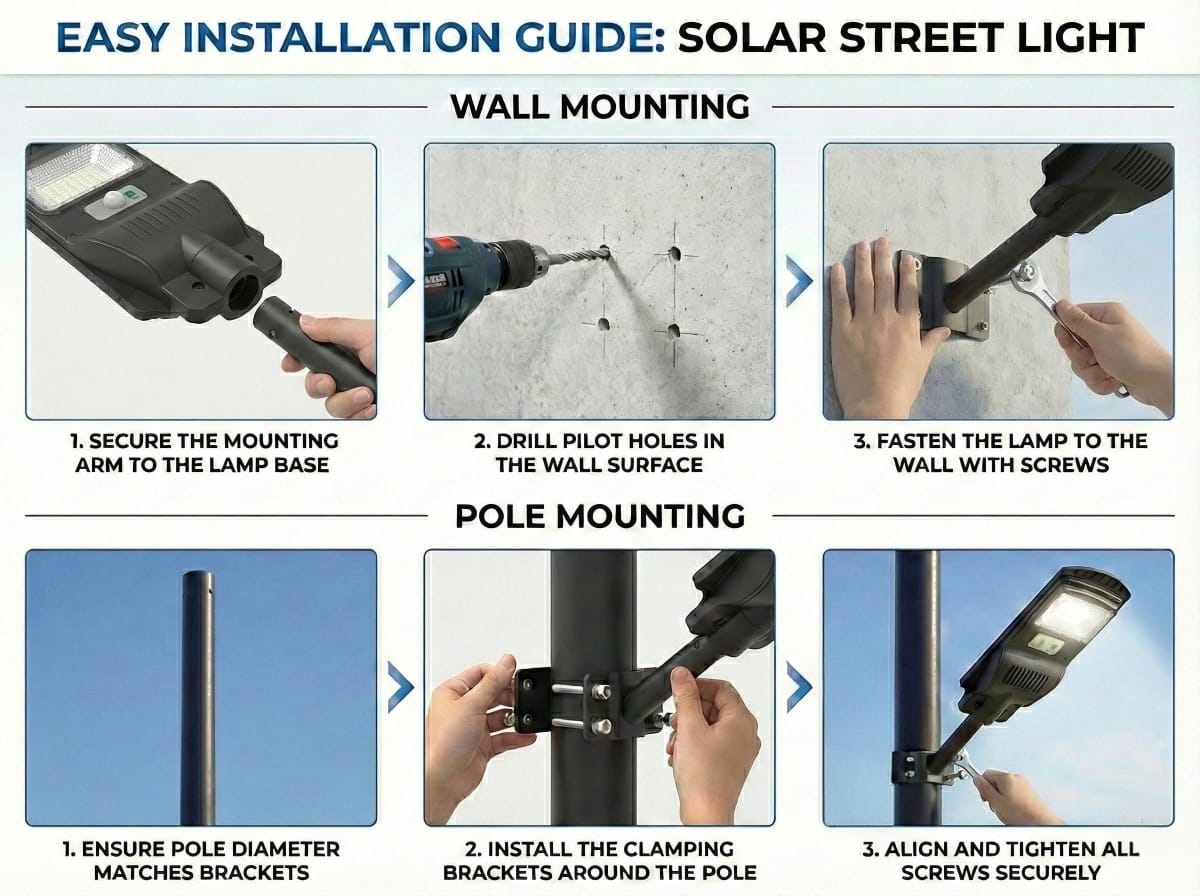 EASY INSTALLATION GUIDE: SOLAR STREET LIGHT

WALL MOUNTING

1. SECURE THE MOUNTING ARM TO THE LAMP BASE

2. DRILL PILOT HOLES IN THE WALL SURFACE

3. FASTEN THE LAMP TO THE WALL WITH SCREWS

POLE MOUNTING

1. ENSURE POLE DIAMETER MATCHES BRACKETS

2. INSTALL THE CLAMPING BRACKETS AROUND THE POLE

3. ALIGN AND TIGHTEN ALL SCREWS SECURELY