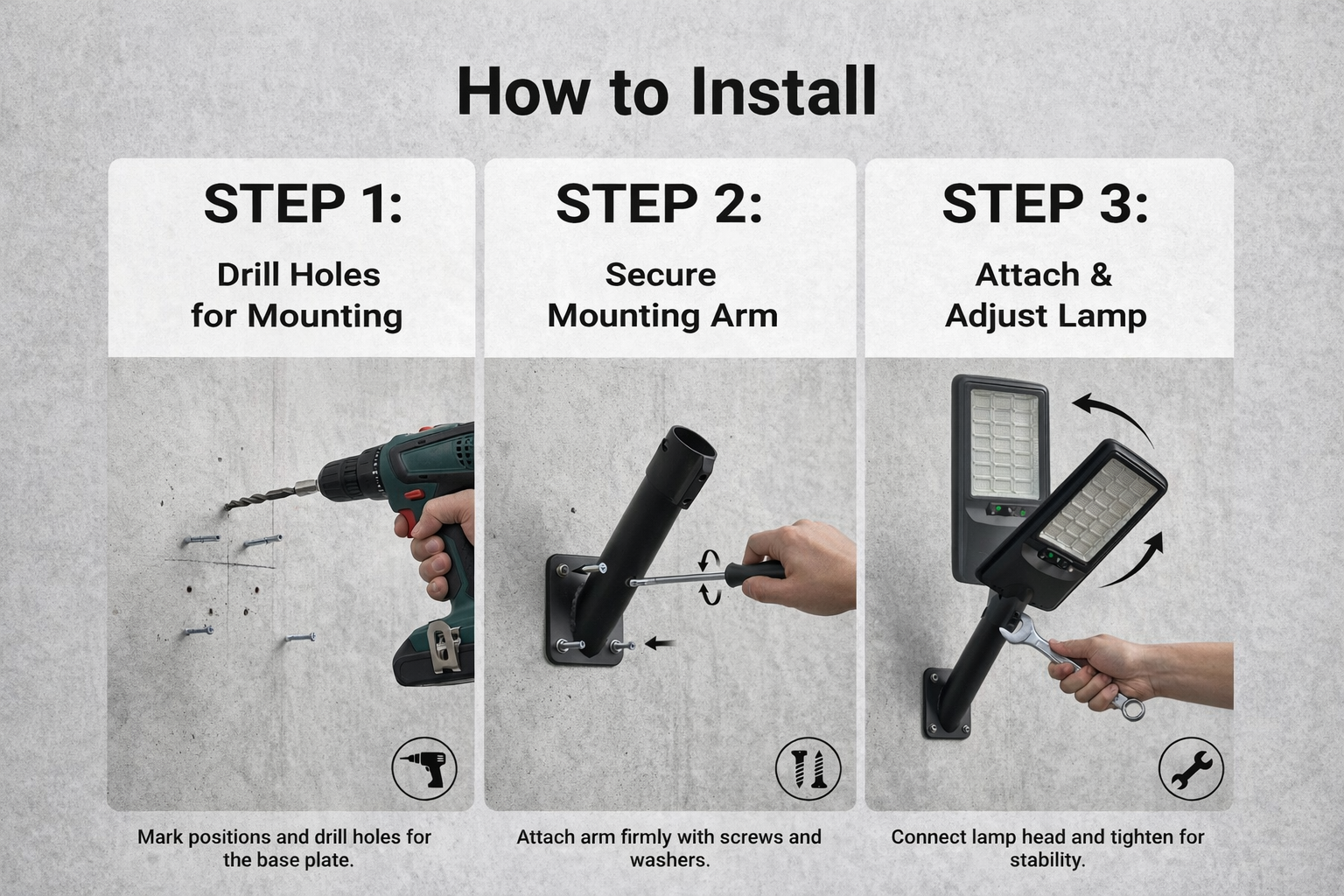 How to Install

STEP 1:

Drill Holes for Mounting

Mark positions and drill holes for the base plate.

STEP 2:

Secure Mounting Arm

Attach arm firmly with screws and washers.

STEP 3:

Attach & Adjust Lamp

Connect lamp head and tighten for stability.